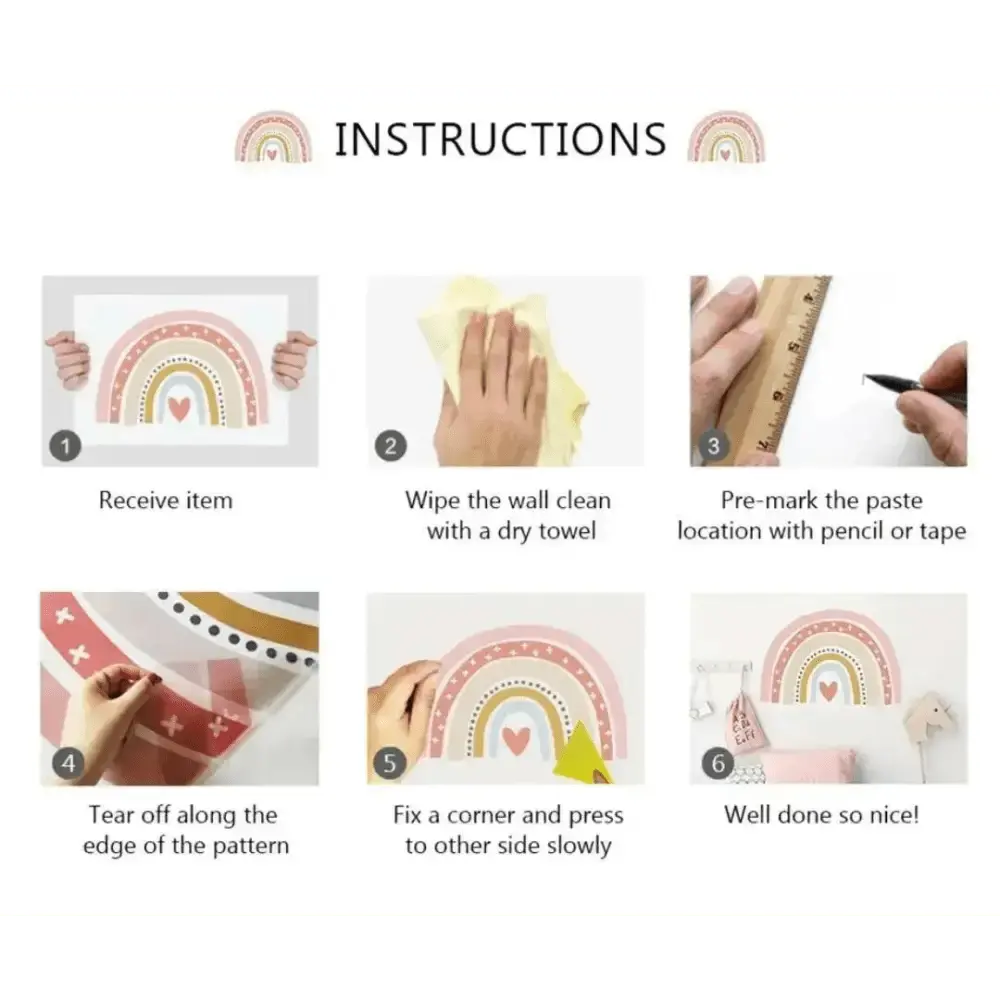 INSTRUCTIONS

1

Receive item

2

Wipe the wall clean with a dry towel

3

Pre-mark the paste location with pencil or tape

4

Tear off along the edge of the pattern

5

Fix a corner and press to other side slowly

6

Well done so nice!