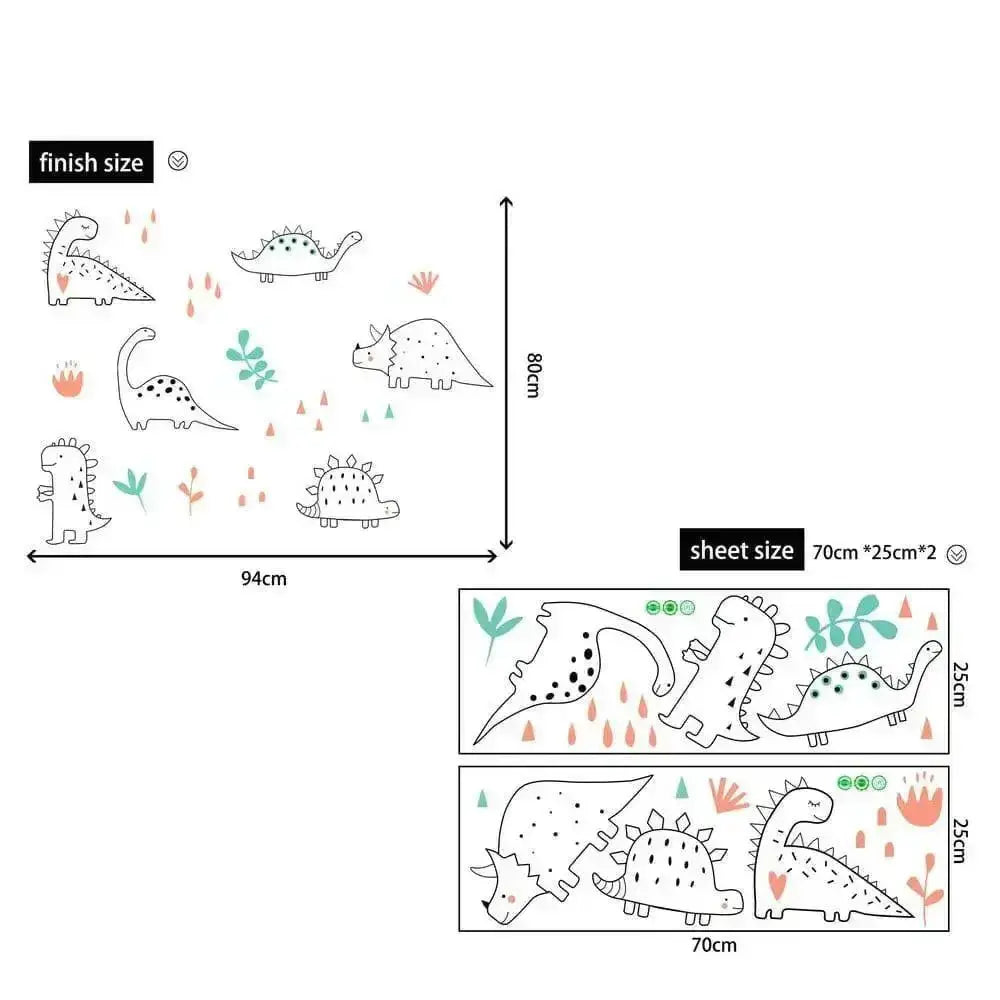 finish size

80cm

94cm

sheet size 70cm *25cm*2

25cm

25cm

70cm