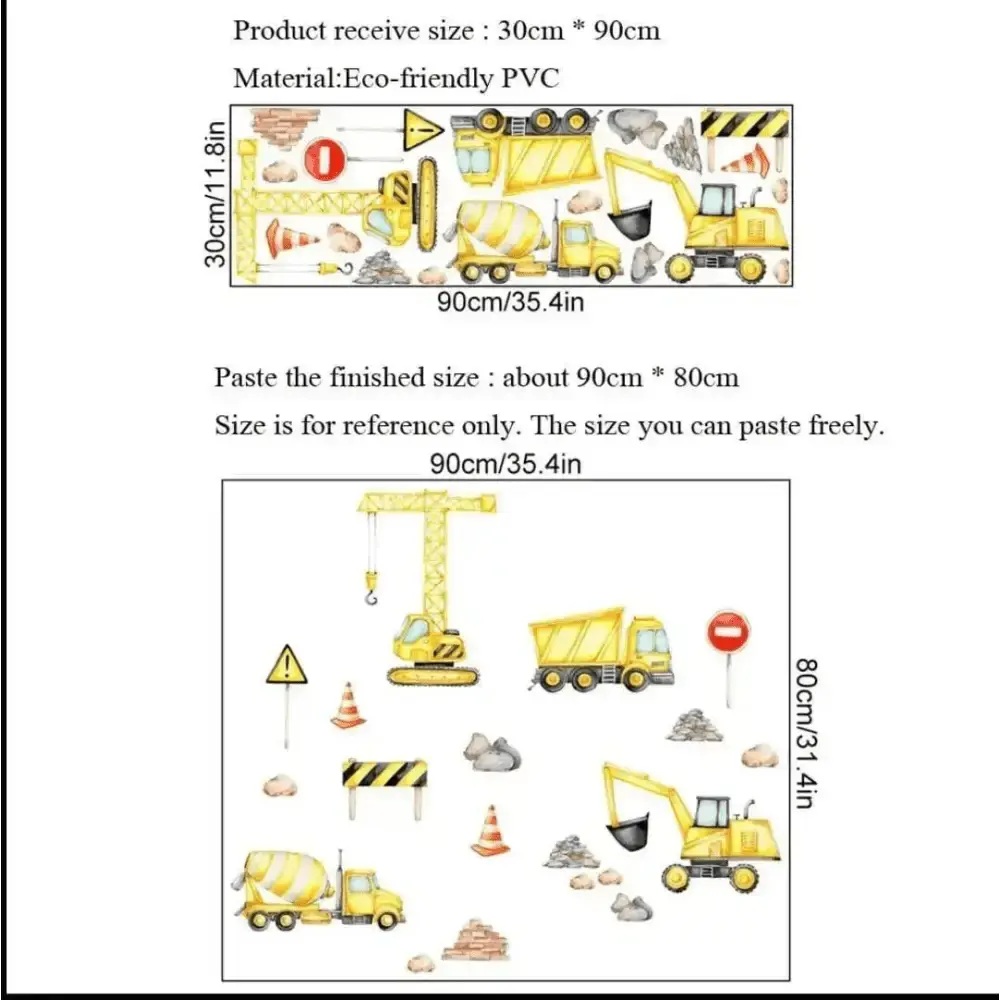 Product receive size : 30cm * 90cm

Material:Eco-friendly PVC

30cm/11.8in

90cm/35.4in

Paste the finished size : about 90cm * 80cm

Size is for reference only. The size you can paste freely.

90cm/35.4in

80cm/31.4in